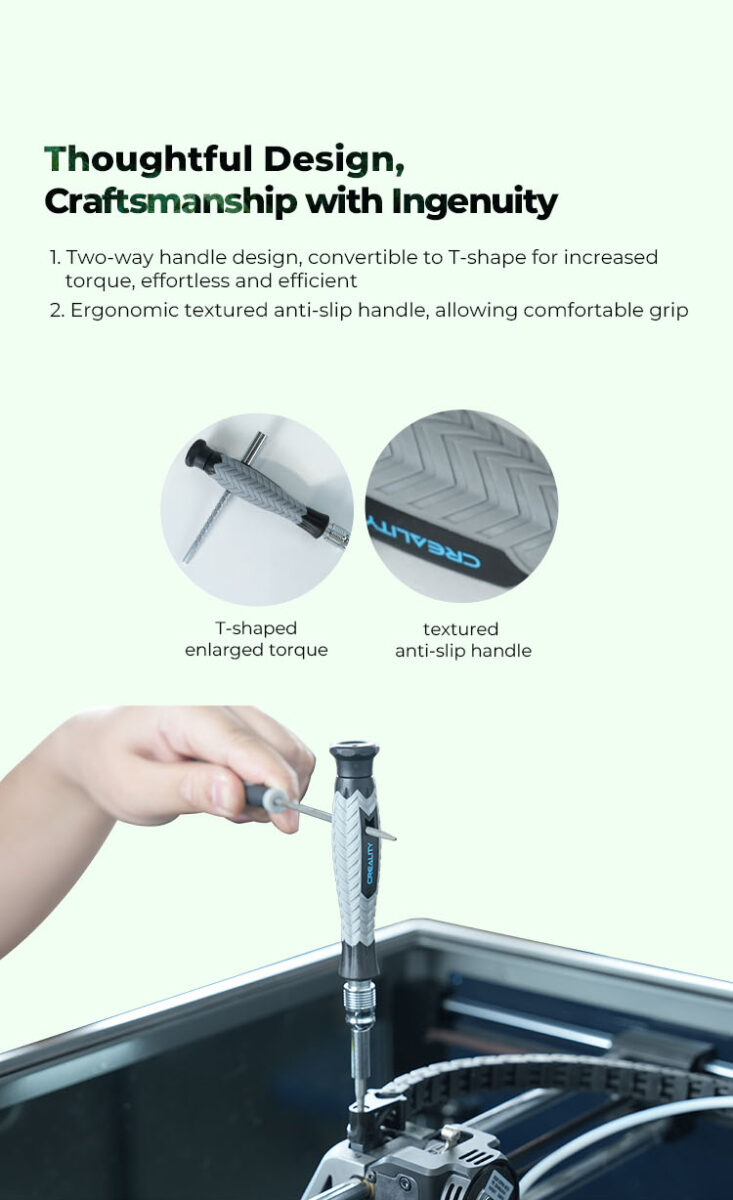 Thoughtful Design, Craftsmanship with Ingenuity

1. Two-way handle design, convertible to T-shape for increased torque, effortless and efficient
2. Ergonomic textured anti-slip handle, allowing comfortable grip

CREALITY

T-shaped enlarged torque

textured anti-slip handle

CREALITY